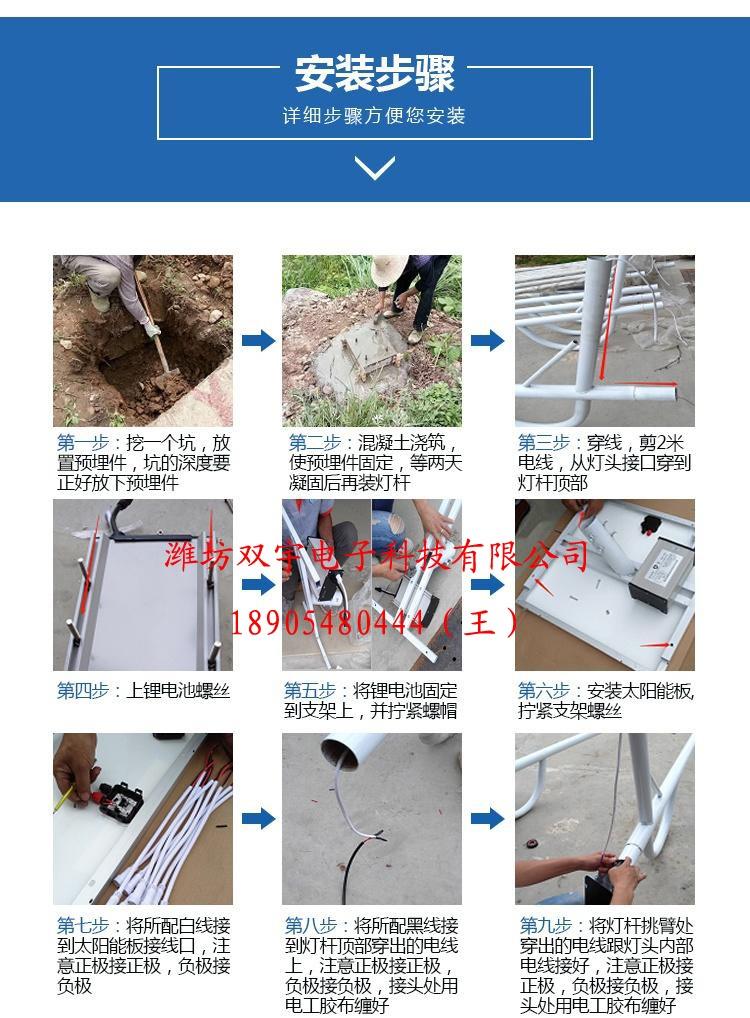 安装步骤
详细步骤方便您安装

第一步：挖一个坑，放置预埋件，坑的深度要正好放下预埋件

第二步：混凝土浇筑，使预埋件固定，等两天凝固后再装灯杆

第三步：穿线，剪2米电线，从灯头接口穿到灯杆顶部

潍坊双宇电子科技有限公司
18905480444（王）

第四步：上锂电池螺丝

第五步：将锂电池固定到支架上，并拧紧螺帽

第六步：安装太阳能板，拧紧支架螺丝

第七步：将所配白线接到太阳能板接线口，注意正极接正极，负极接负极

第八步：将所配黑线接到灯杆顶部穿出的电线上，注意正极接正极，负极接负极，接头处用电工胶布缠好

第九步：将灯杆挑臂处穿出的电线跟灯头内部电线接好，注意正极接正极，负极接负极，接头处用电工胶布缠好