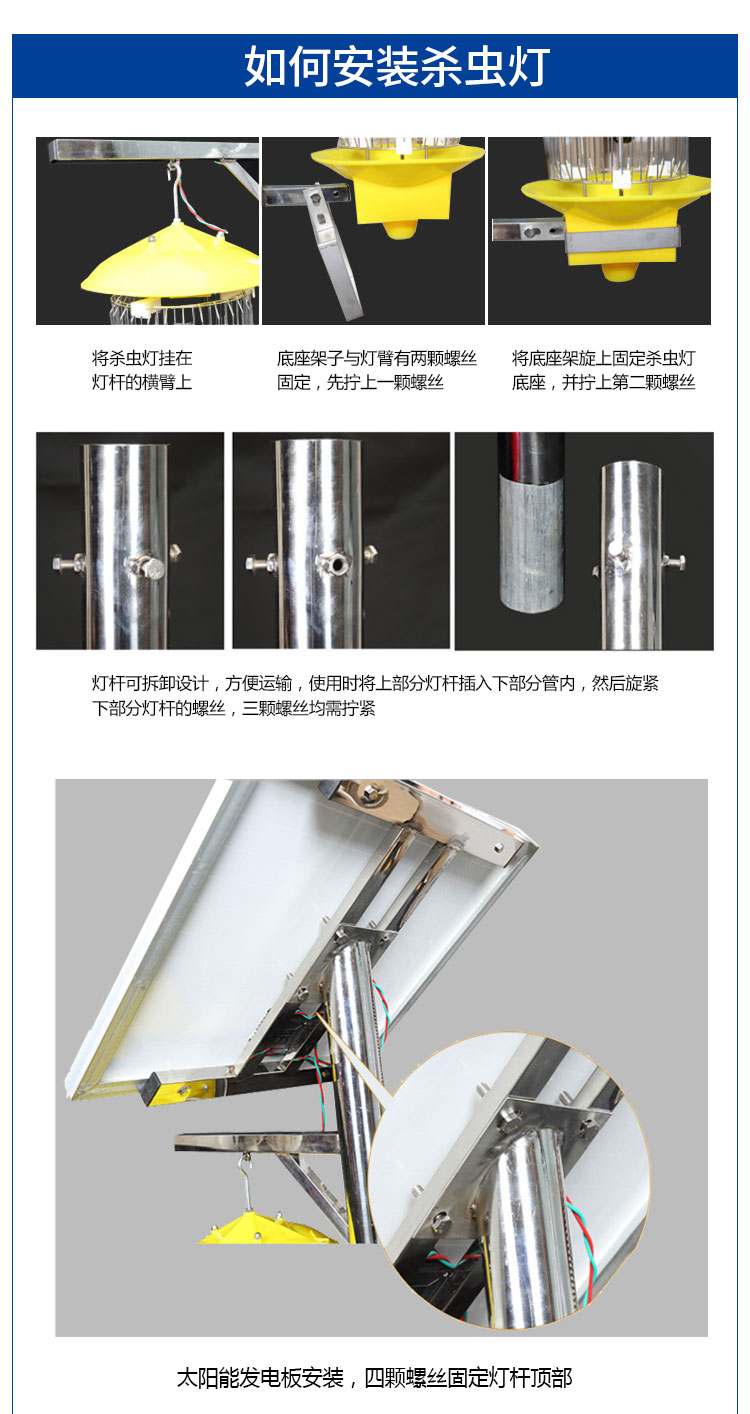 如何安装杀虫灯

将杀虫灯挂在灯杆的横臂上

底座架子与灯臂有两颗螺丝固定，先拧上一颗螺丝

将底座架旋上固定杀虫灯底座，并拧上第二颗螺丝

灯杆可拆卸设计，方便运输，使用时将上部分灯杆插入下部分管内，然后旋紧下部分灯杆的螺丝，三颗螺丝均需拧紧

太阳能发电板安装，四颗螺丝固定灯杆顶部